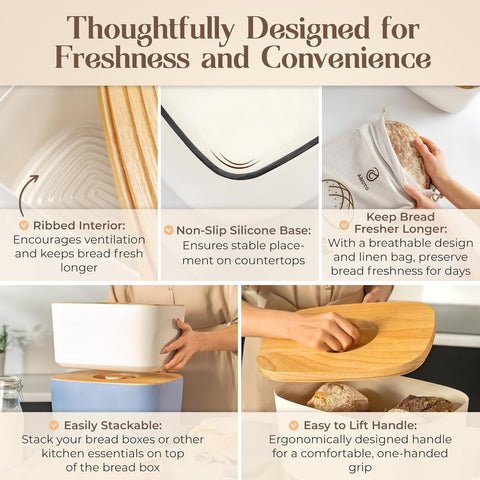 Thoughtfully Designed for Freshness and Convenience

Ribbed Interior: Encourages ventilation and keeps bread fresh longer

Non-Slip Silicone Base: Ensures stable placement on countertops

ABIOTO

Keep Bread Fresher Longer: With a breathable design and linen bag, preserve bread freshness for days

Easily Stackable: Stack your bread boxes or other kitchen essentials on top of the bread box

Easy to Lift Handle: Ergonomically designed handle for a comfortable, one-handed grip