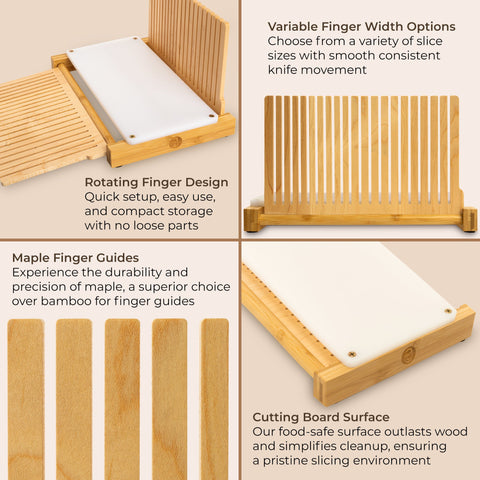 Variable Finger Width Options
Choose from a variety of slice sizes with smooth consistent knife movement

Rotating Finger Design
Quick setup, easy use, and compact storage with no loose parts

Maple Finger Guides
Experience the durability and precision of maple, a superior choice over bamboo for finger guides

Cutting Board Surface
Our food-safe surface outlasts wood and simplifies cleanup, ensuring a pristine slicing environment